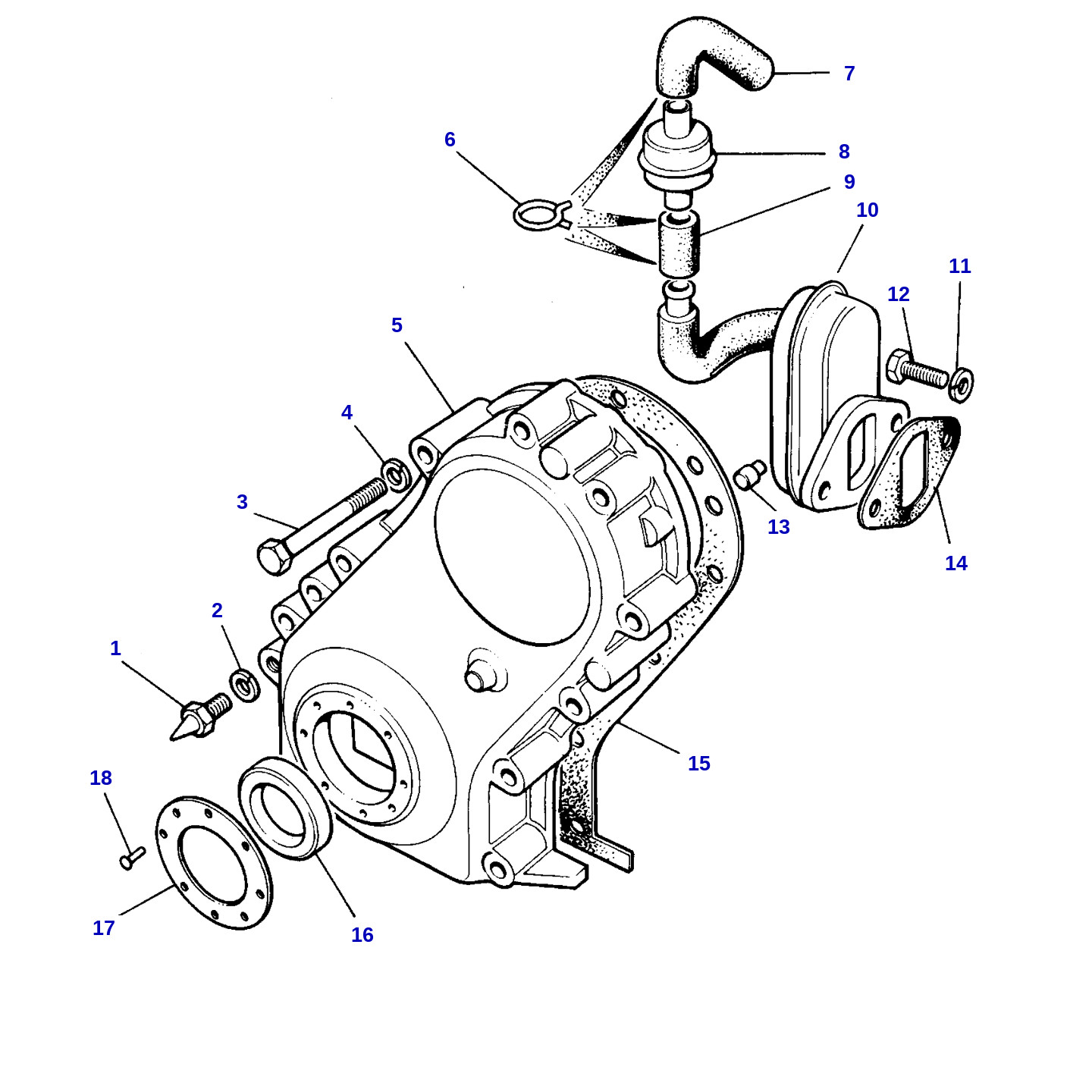 7
6
8
9
10
11
12
5
4
3
13
14
2
1
15
18
17
16